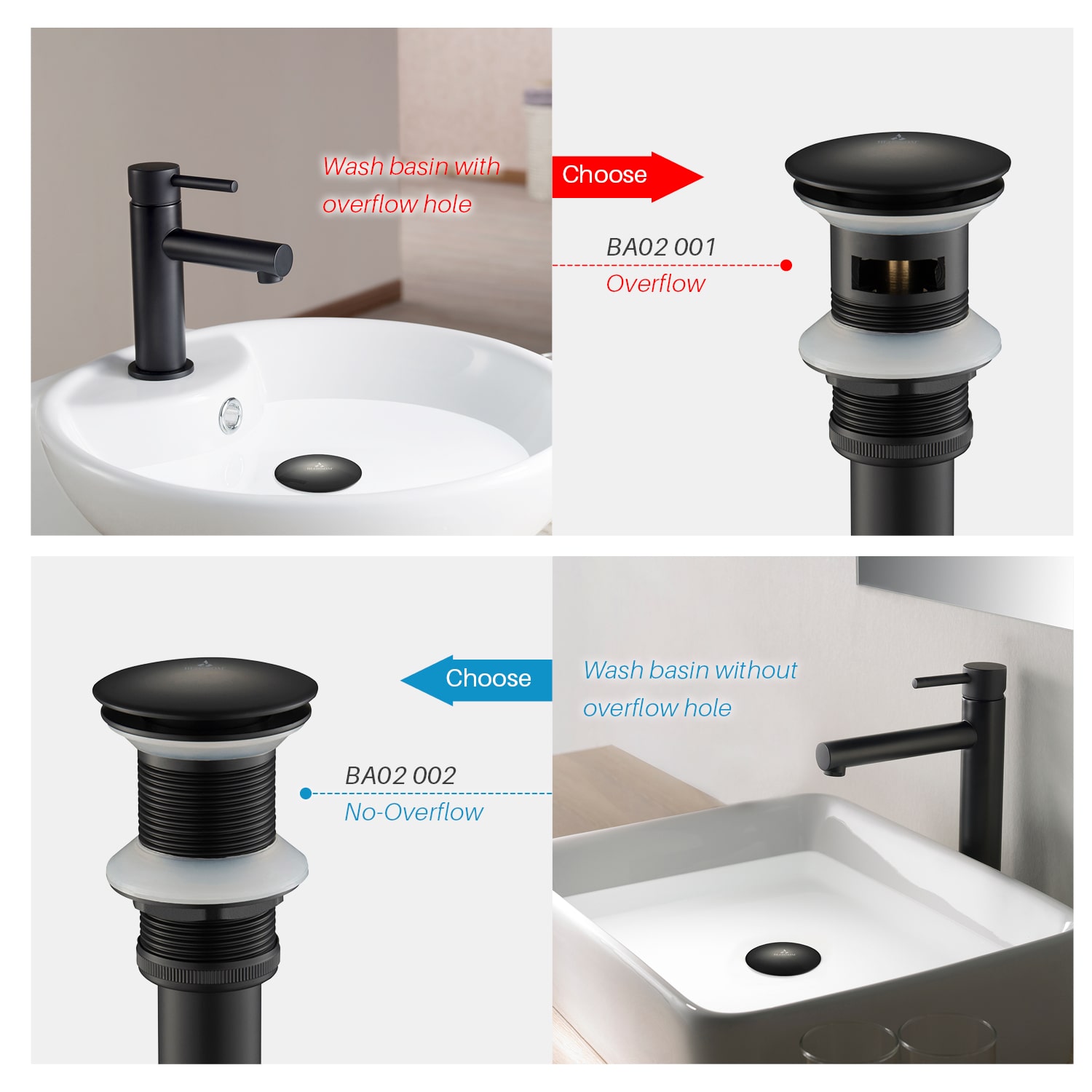 Wash basin with overflow hole

Choose

BA02 001
Overflow

Choose

Wash basin without overflow hole

BA02 002
No-Overflow