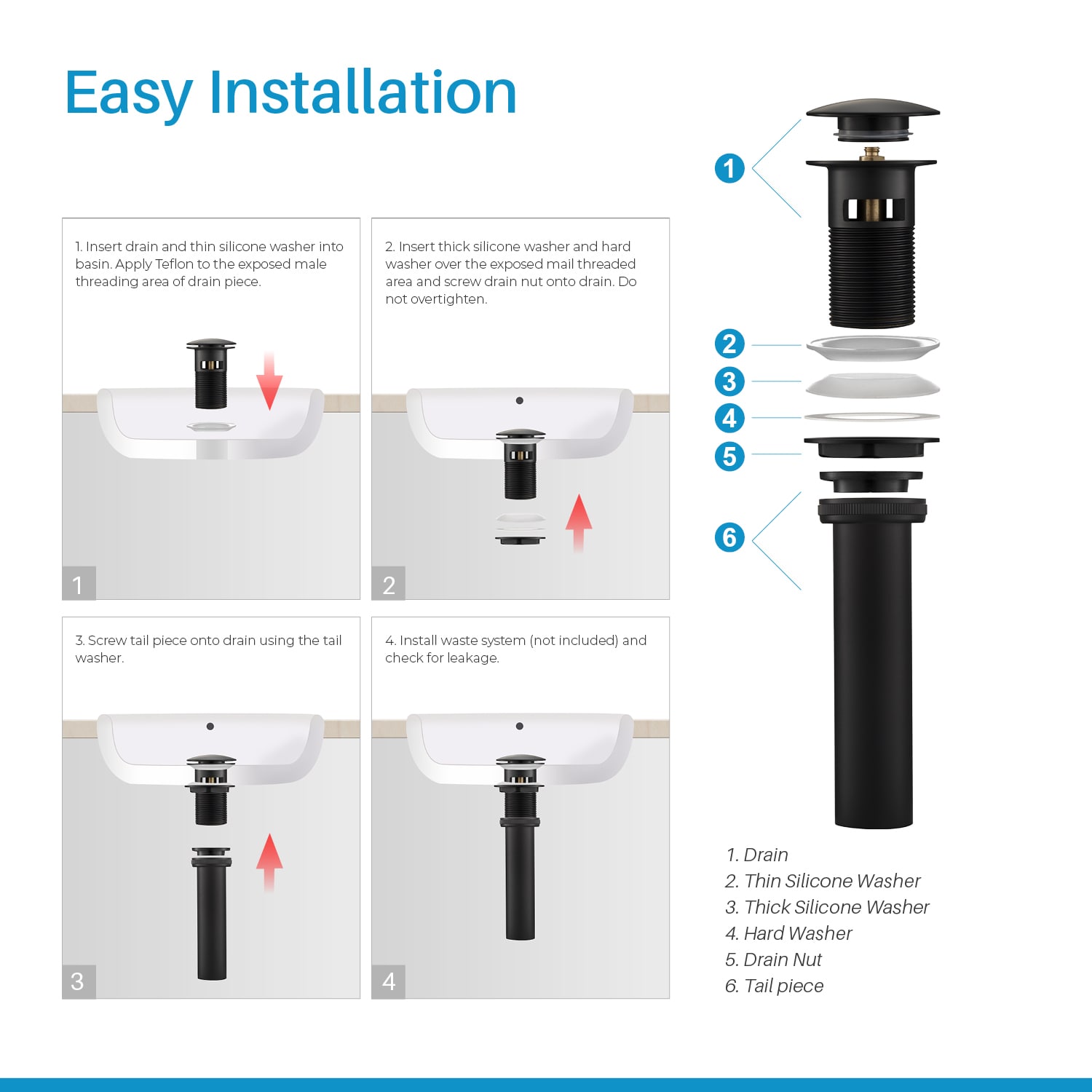 Easy Installation

1. Insert drain and thin silicone washer into basin. Apply Teflon to the exposed male threading area of drain piece.

1

2. Insert thick silicone washer and hard washer over the exposed mail threaded area and screw drain nut onto drain. Do not overtighten.

2

3. Screw tail piece onto drain using the tail washer.

3

4. Install waste system (not included) and check for leakage.

4

1
2
3
4
5
6

1. Drain
2. Thin Silicone Washer
3. Thick Silicone Washer
4. Hard Washer
5. Drain Nut
6. Tail piece